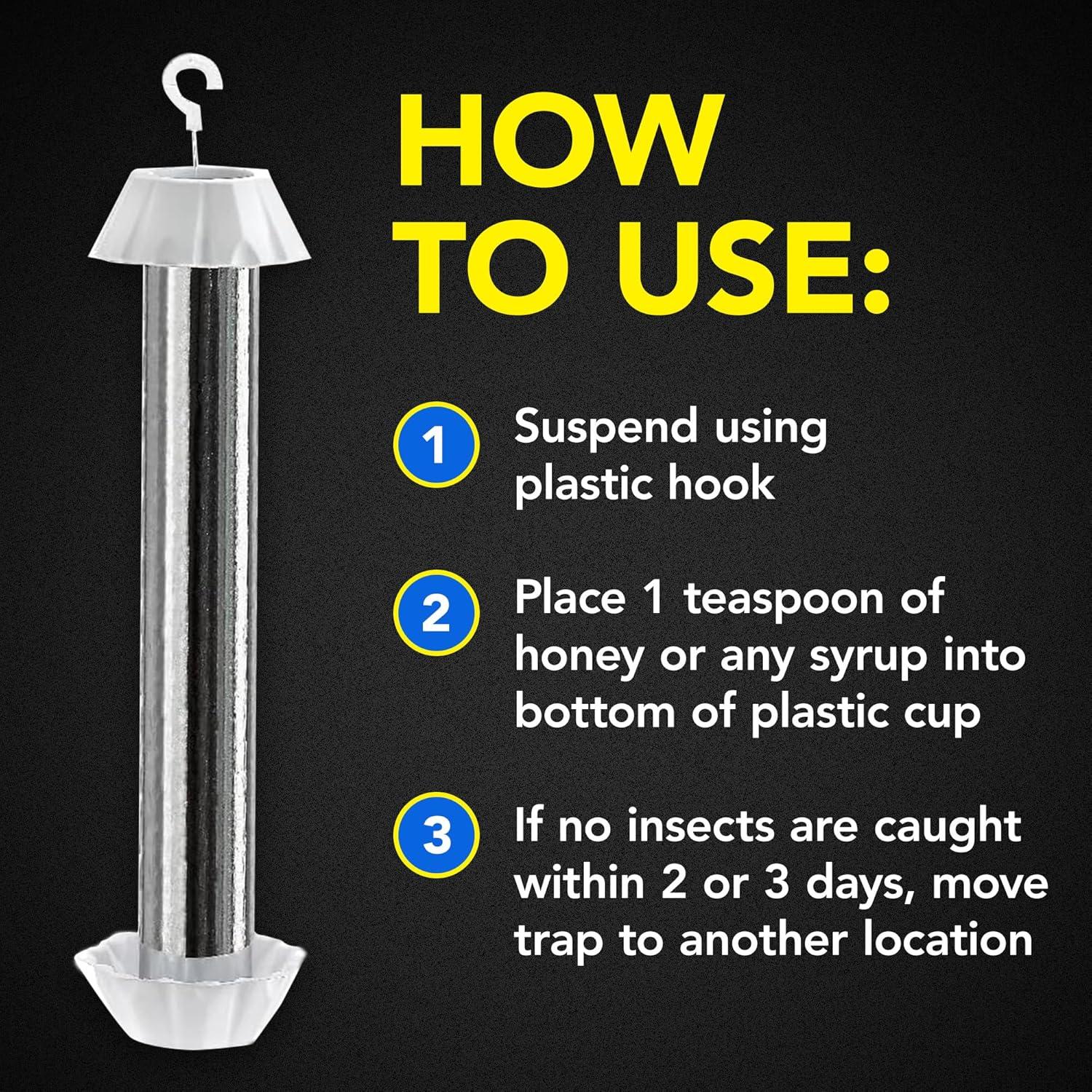 HOW TO USE:

1 Suspend using plastic hook

2 Place 1 teaspoon of honey or any syrup into bottom of plastic cup

3 If no insects are caught within 2 or 3 days, move trap to another location